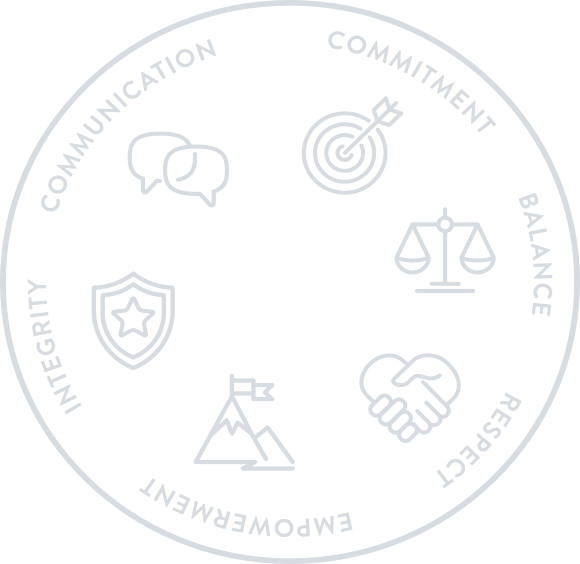 COMMUNICATION
COMMITMENT
BALANCE
RESPECT
EMPOWERMENT
INTEGRITY