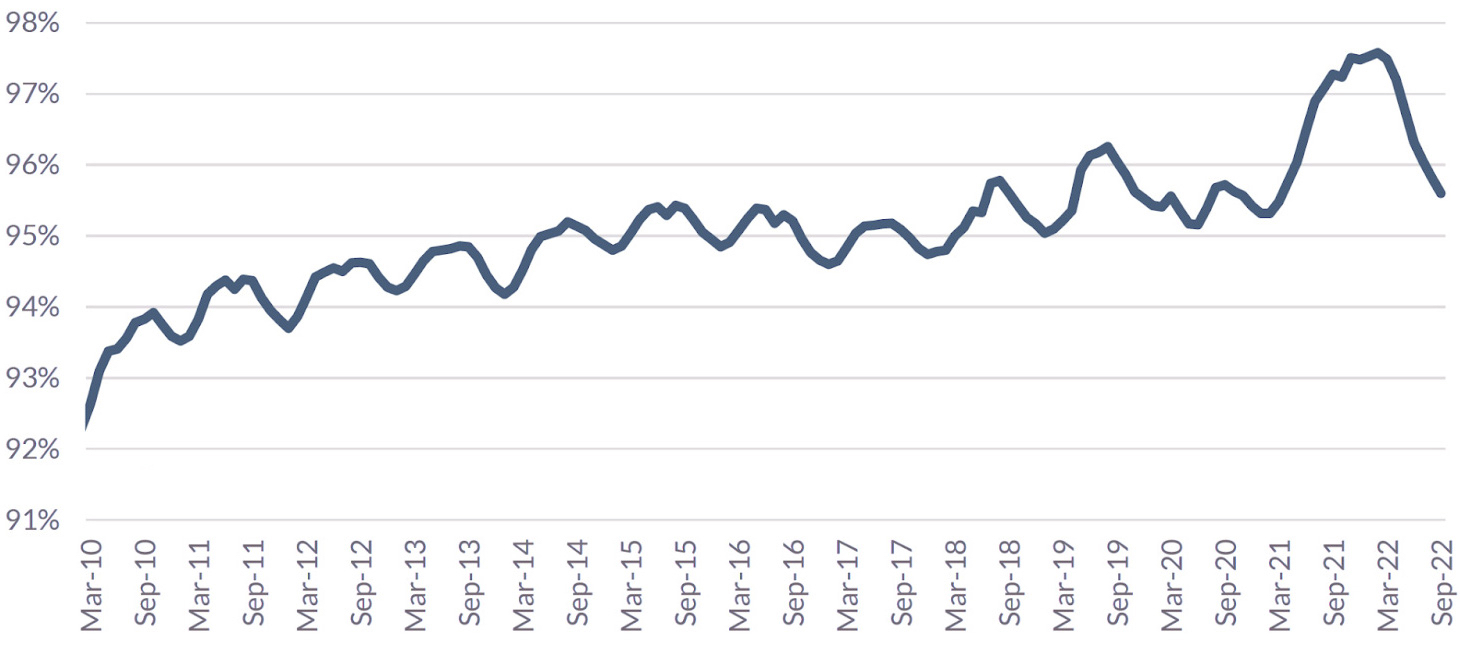 98%
97%
96%
95%
94%
93%
92%
91%
Mar-10
Sep-10
Mar-11
Sep-11
Mar-12
Sep-12
Mar-13
Sep-13
Mar-14
Sep-14
Mar-15
Sep-15
Mar-16
Sep-16
Mar-17
Sep-17
Mar-18
Sep-18
Mar-19
Sep-19
Mar-20
Sep-20
Mar-21
Sep-21
Mar-22
Sep-22