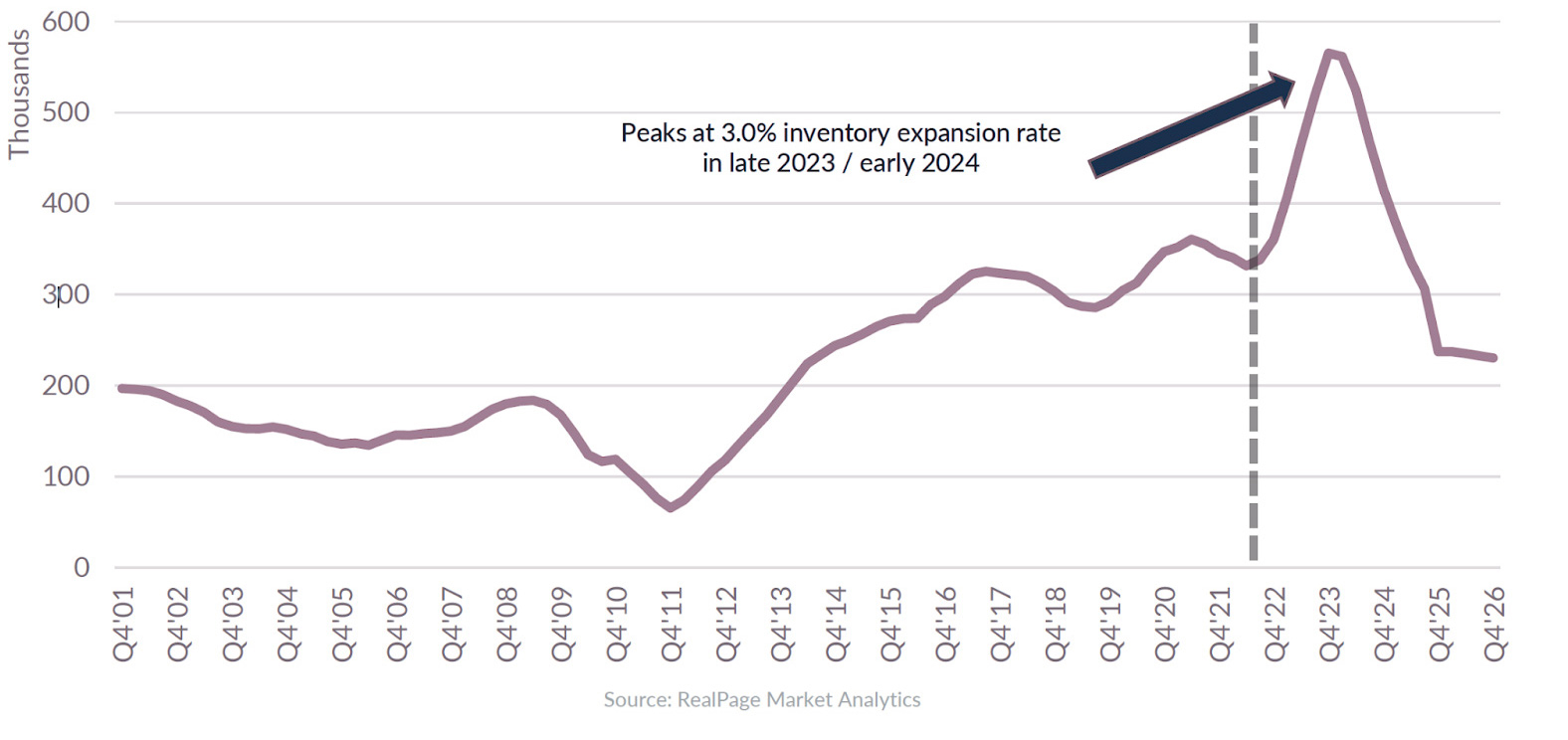 Thousands

600
500
400
300
200
100
0

Peaks at 3.0% inventory expansion rate in late 2023 / early 2024

Q4'01
Q4'02
Q4'03
Q4'04
Q4'05
Q4'06
Q4'07
Q4'08
Q4'09
Q4'10
Q4'11
Q4'12
Q4'13
Q4'14
Q4'15
Q4'16
Q4'17
Q4'18
Q4'19
Q4'20
Q4'21
Q4'22
Q4'23
Q4'24
Q4'25
Q4'26

Source: RealPage Market Analytics