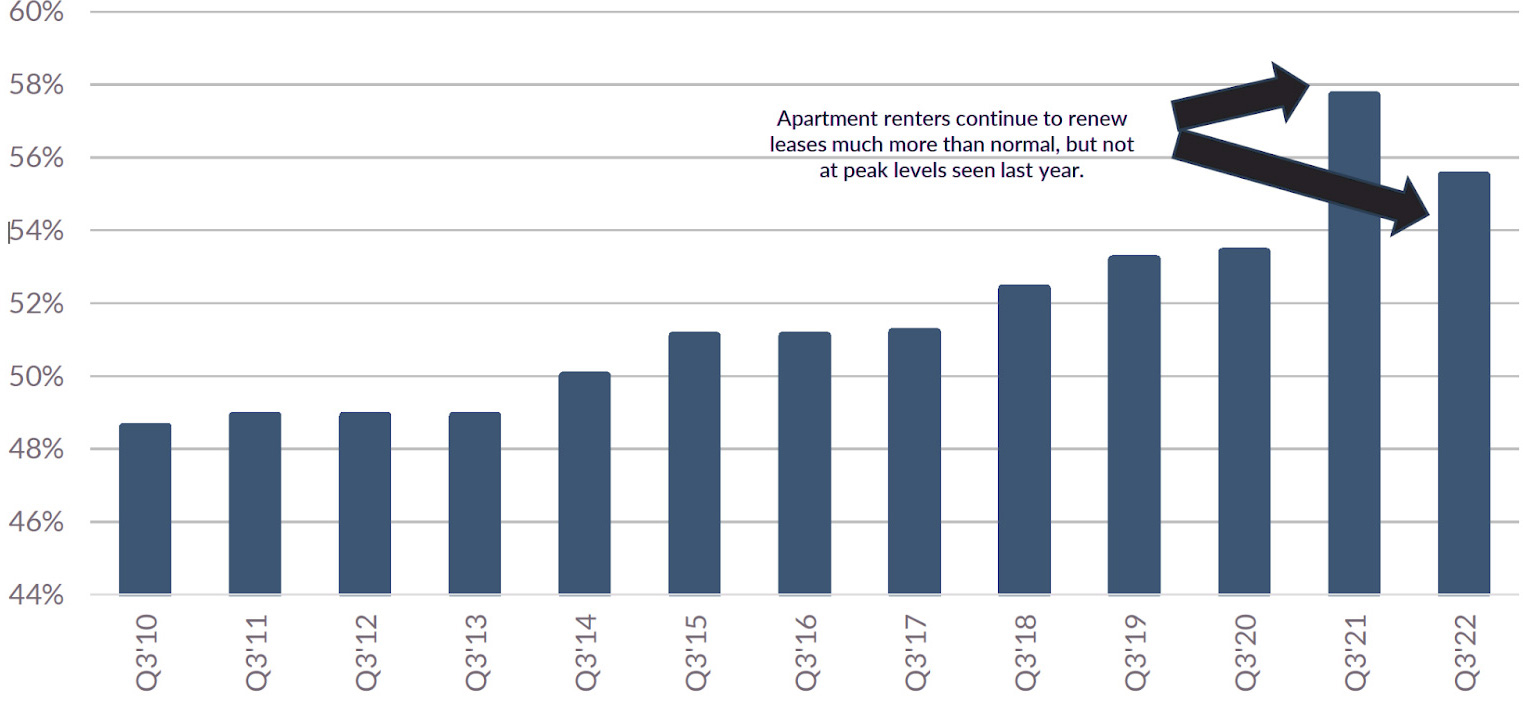 60%
58%
56%
54%
52%
50%
48%
46%
44%

Apartment renters continue to renew leases much more than normal, but not at peak levels seen last year.

Q3'10
Q3'11
Q3'12
Q3'13
Q3'14
Q3'15
Q3'16
Q3'17
Q3'18
Q3'19
Q3'20
Q3'21
Q3'22