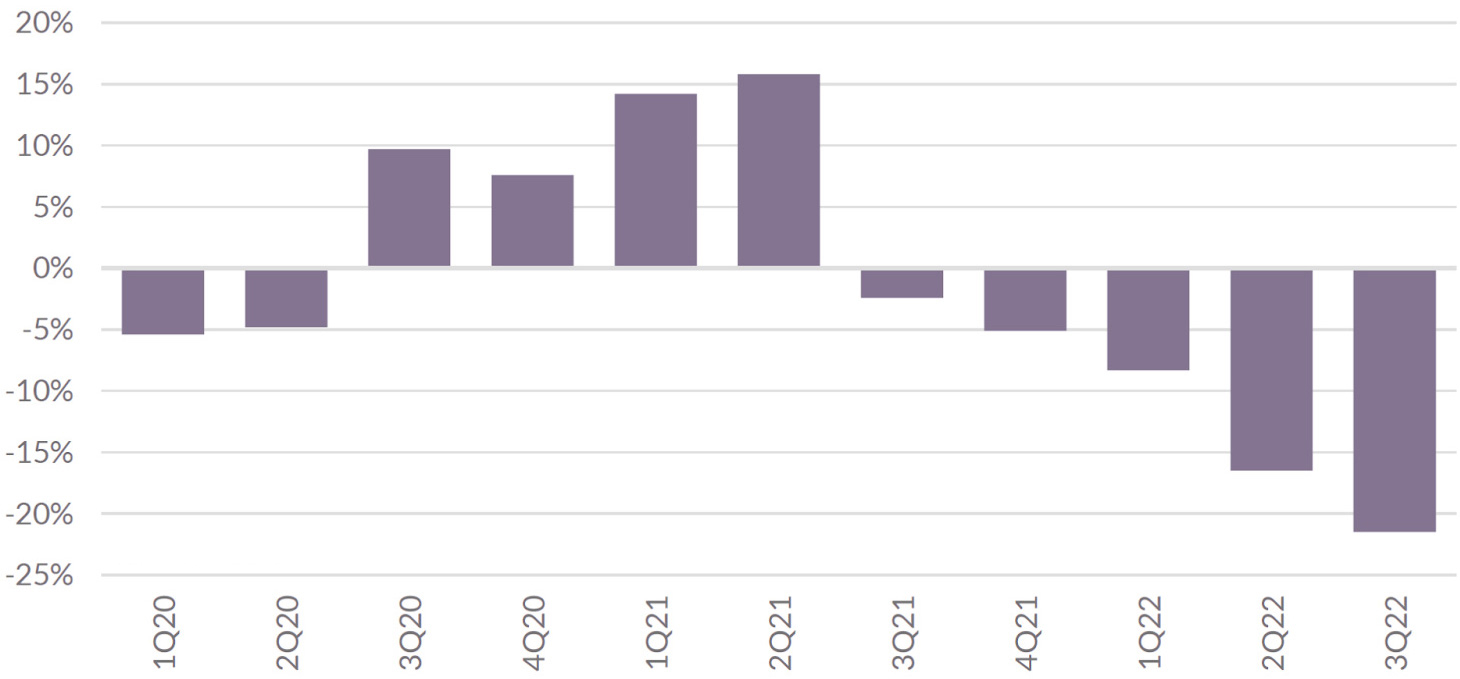 20%
15%
10%
5%
0%
-5%
-10%
-15%
-20%
-25%

1Q20
2Q20
3Q20
4Q20
1Q21
2Q21
3Q21
4Q21
1Q22
2Q22
3Q22