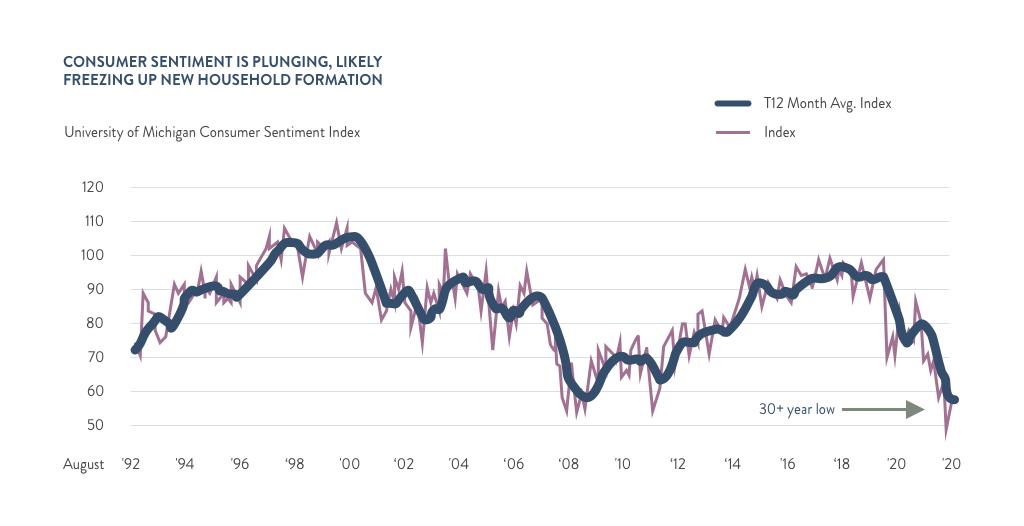 CONSUMER SENTIMENT IS PLUNGING, LIKELY FREEZING UP NEW HOUSEHOLD FORMATION

University of Michigan Consumer Sentiment Index

T12 Month Avg. Index
Index

120
110
100
90
80
70
60
50

30+ year low

August '92 '94 '96 '98 '00 '02 '04 '06 '08 '10 '12 '14 '16 '18 '20 '20