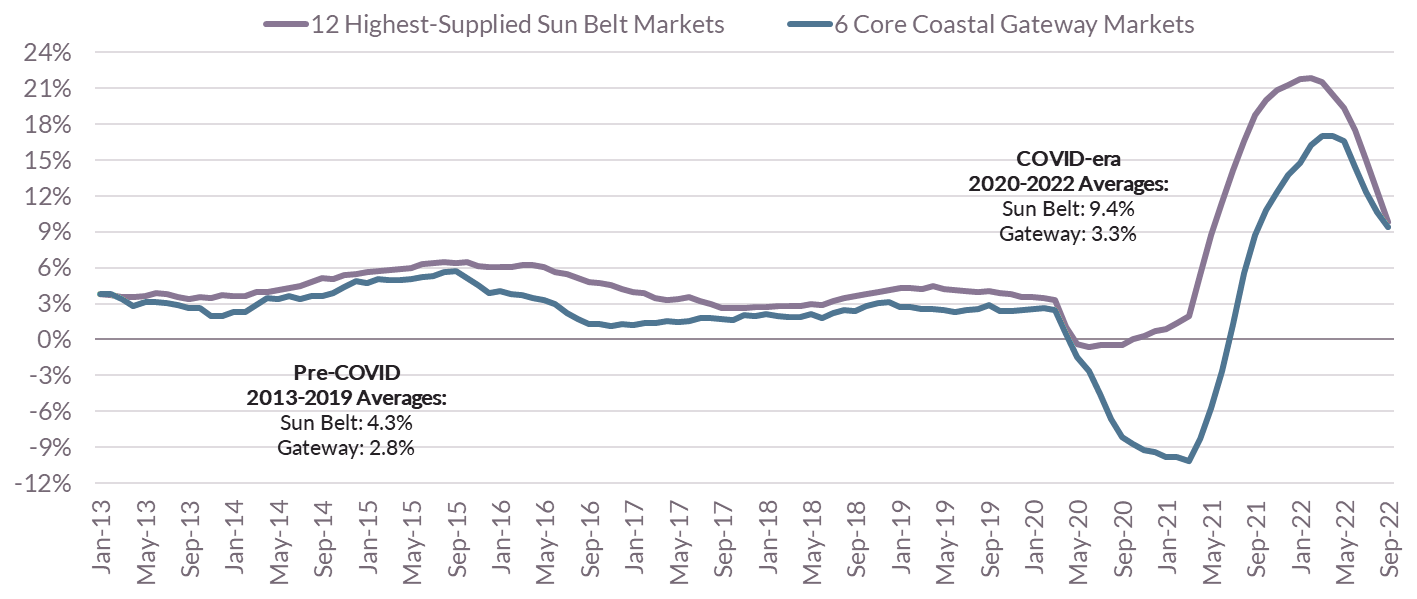 12 Highest-Supplied Sun Belt Markets
6 Core Coastal Gateway Markets

24%
21%
18%
15%
12%
9%
6%
3%
0%
-3%
-6%
-9%
-12%

COVID-era
2020-2022 Averages:
Sun Belt: 9.4%
Gateway: 3.3%

Pre-COVID
2013-2019 Averages:
Sun Belt: 4.3%
Gateway: 2.8%

Jan-13
May-13
Sep-13
Jan-14
May-14
Sep-14
Jan-15
May-15
Sep-15
Jan-16
May-16
Sep-16
Jan-17
May-17
Sep-17
Jan-18
May-18
Sep-18
Jan-19
May-19
Sep-19
Jan-20
May-20
Sep-20
Jan-21
May-21
Sep-21
Jan-22
May-22
Sep-22