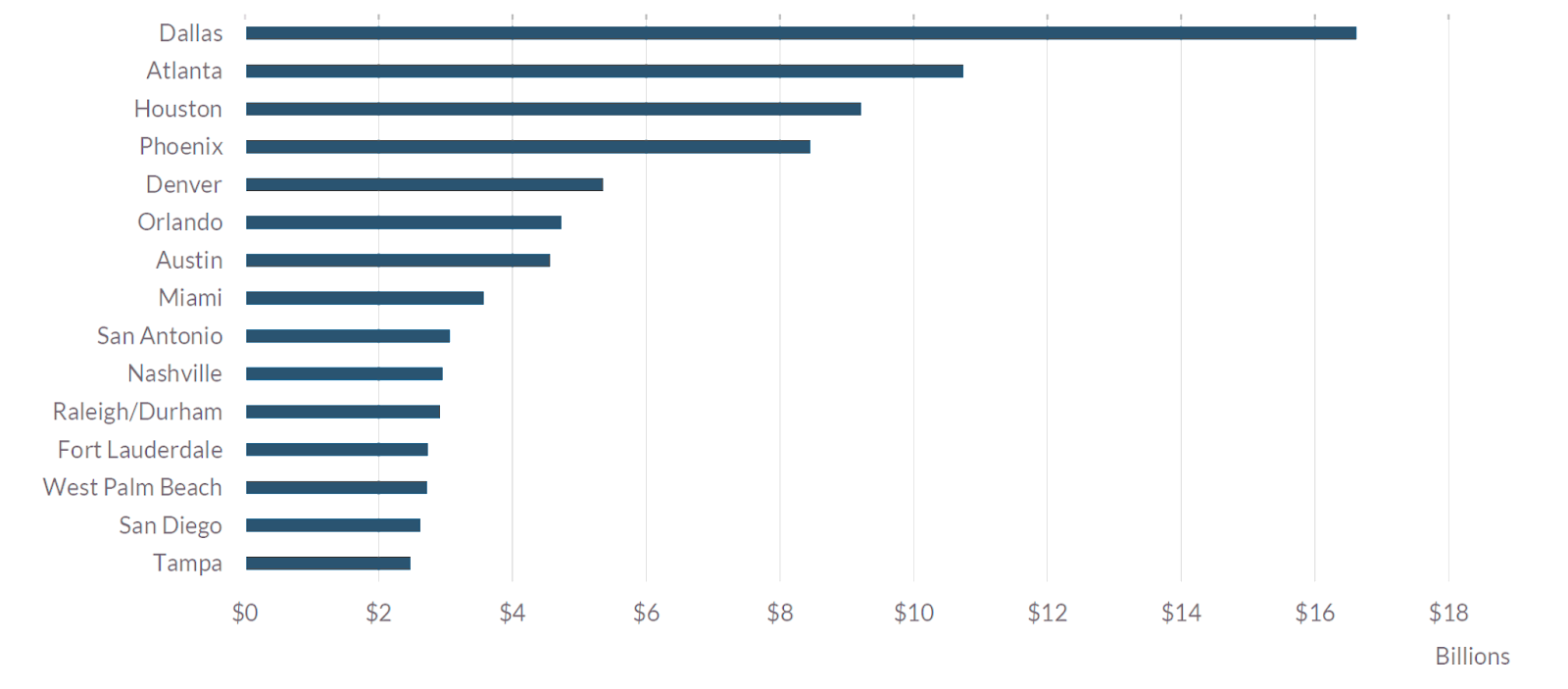 Dallas
Atlanta
Houston
Phoenix
Denver
Orlando
Austin
Miami
San Antonio
Nashville
Raleigh/Durham
Fort Lauderdale
West Palm Beach
San Diego
Tampa

\$0 \$2 \$4 \$6 \$8 \$10 \$12 \$14 \$16 \$18

Billions