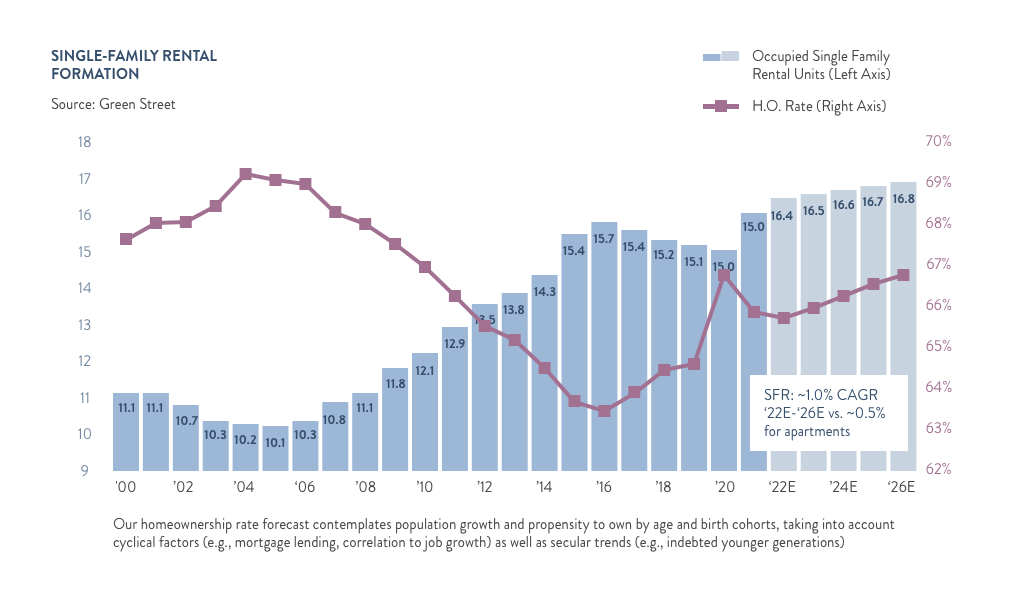 SINGLE-FAMILY RENTAL FORMATION

Source: Green Street

Occupied Single Family Rental Units (Left Axis)

H.O. Rate (Right Axis)

18
17
16
15
14
13
12
11
10
9

70%
69%
68%
67%
66%
65%
64%
63%
62%

11.1 11.1 10.7 10.3 10.2 10.1 10.3 10.8 11.1 11.8 12.1 12.9 13.5 13.8 14.3 15.4 15.7 15.4 15.2 15.1 15.0 15.0 16.4 16.5 16.6 16.7 16.8

SFR: ~1.0% CAGR '22E-'26E vs. ~0.5% for apartments

'00 '02 '04 '06 '08 '10 '12 '14 '16 '18 '20 '22E '24E '26E

Our homeownership rate forecast contemplates population growth and propensity to own by age and birth cohorts, taking into account cyclical factors (e.g., mortgage lending, correlation to job growth) as well as secular trends (e.g., indebted younger generations)